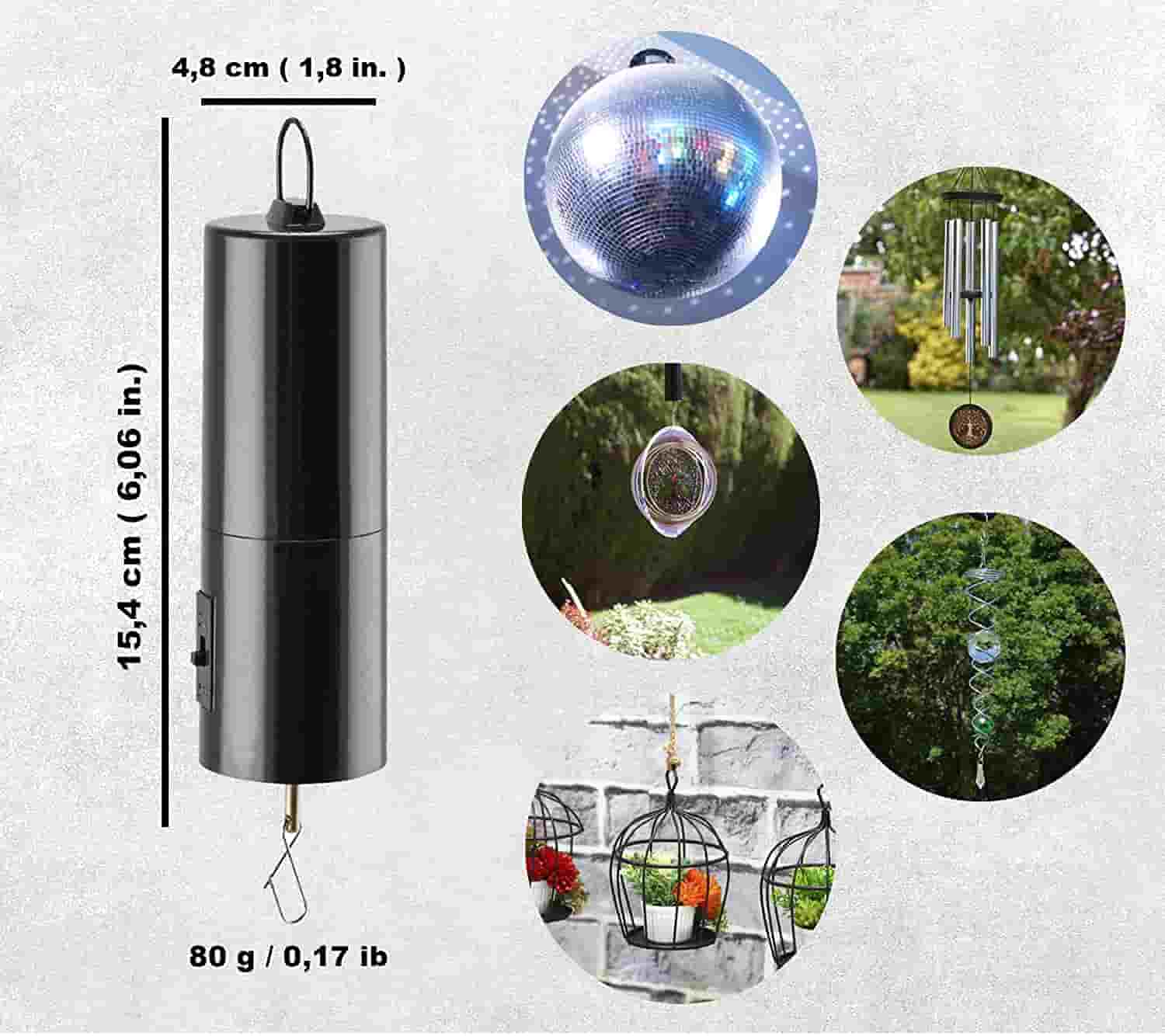 4,8 cm ( 1,8 in. )

15,4 cm ( 6,06 in.)

80 g / 0,17 ib