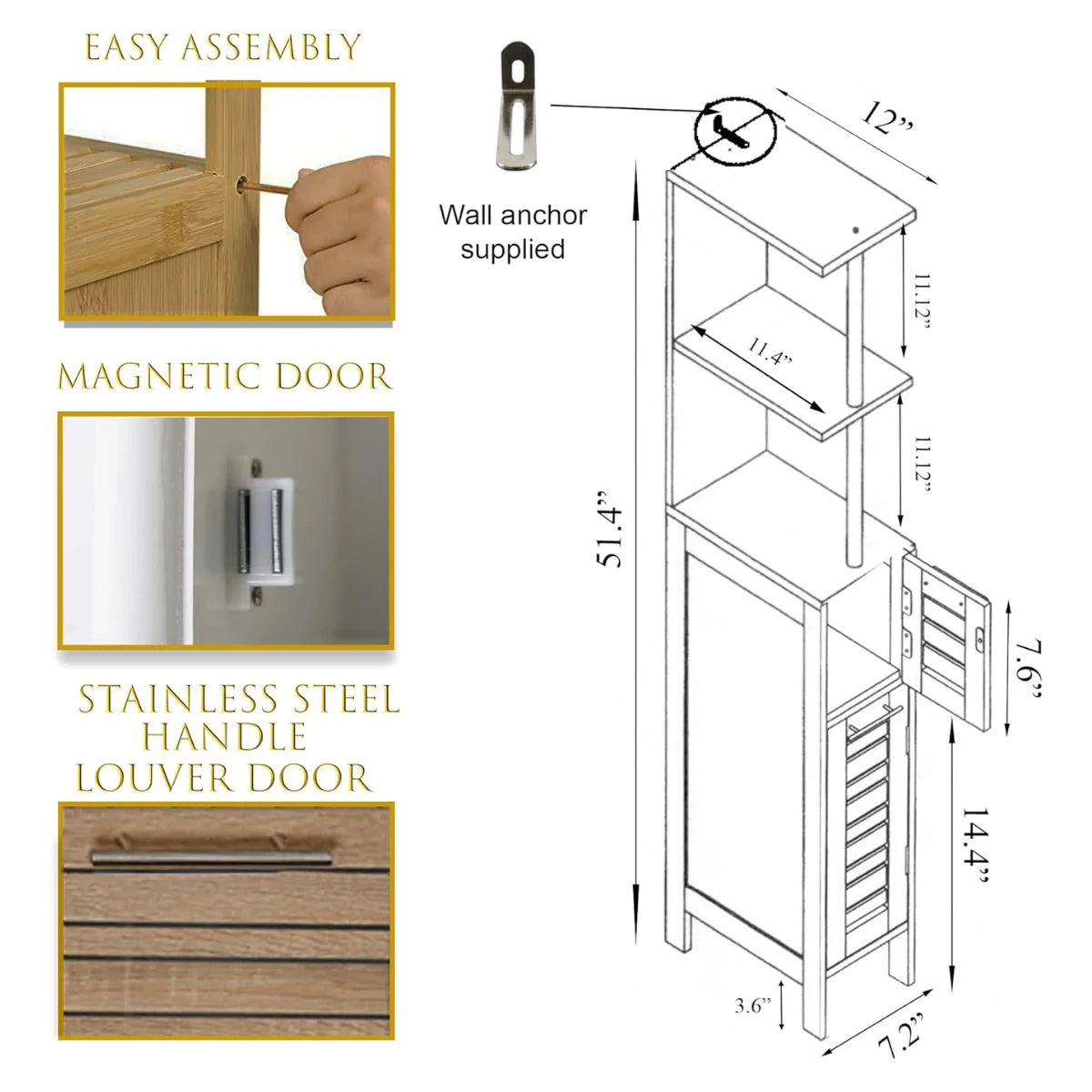 EASY ASSEMBLY

MAGNETIC DOOR

STAINLESS STEEL HANDLE LOUVER DOOR

Wall anchor supplied

12”

11.12”

11.4”

11.12”

51.4”

7.6”

14.4”

3.6”

7.2”